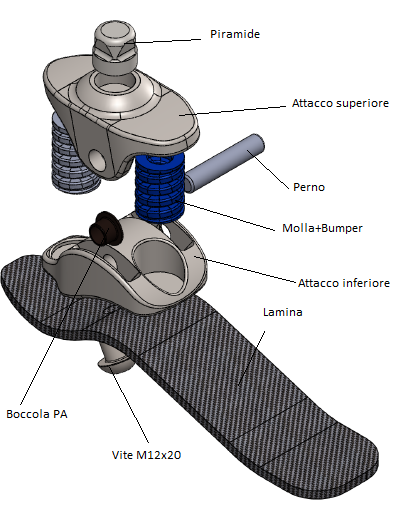 Piramide

Attacco superiore

Perno

Molla+Bumper

Attacco inferiore

Lamina

Boccola PA

Vite M12x20